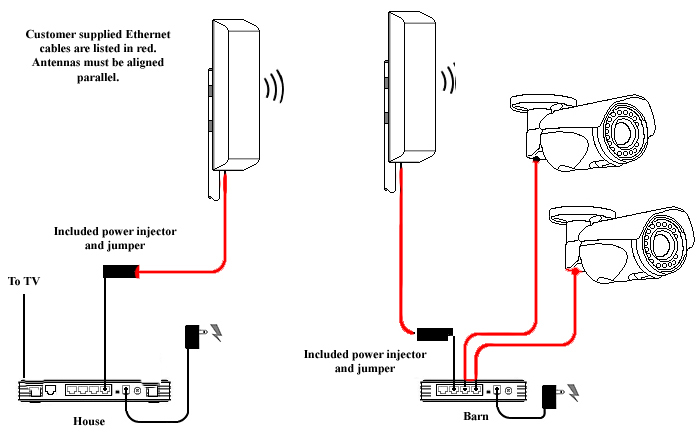 Customer supplied Ethernet cables are listed in red. Antennas must be aligned parallel.

Included power injector and jumper

To TV

House

Included power injector and jumper

Barn